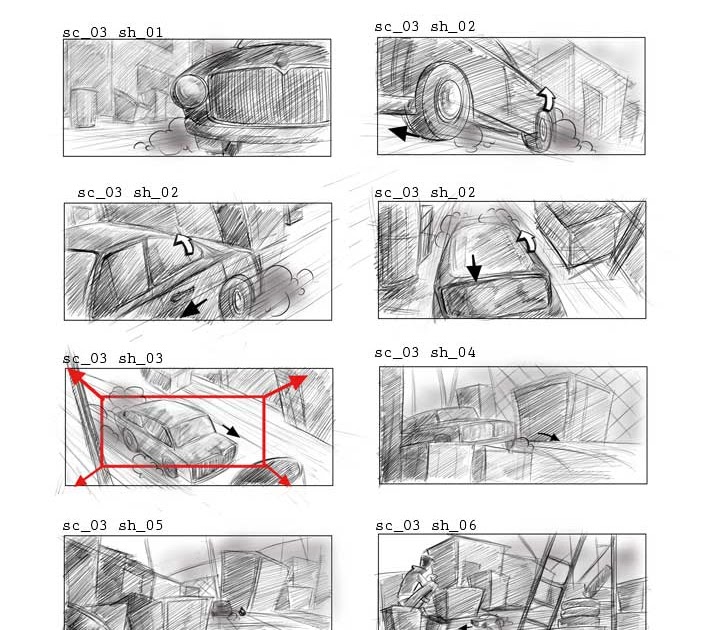 sc_03 sh_01

sc_03 sh_02

sc_03 sh_02

sc_03 sh_02

sc_03 sh_03

sc_03 sh_04

sc_03 sh_05

sc_03 sh_06