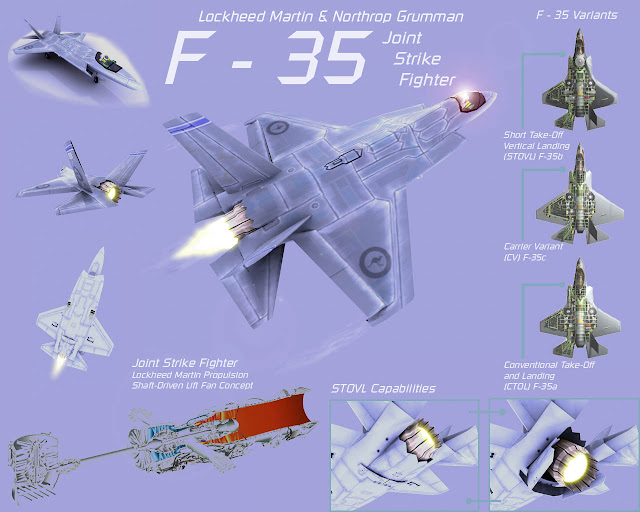 Lockheed Martin & Northrop Grumman

F - 35 Joint Strike Fighter

F - 35 Variants

Short Take-Off Vertical Landing (STOVL) F-35b

Carrier Variant (CV) F-35c

Conventional Take-Off and Landing (CTOL) F-35a

Joint Strike Fighter
Lockheed Martin Propulsion
Shaft-Driven Lift Fan Concept

STOVL Capabilities