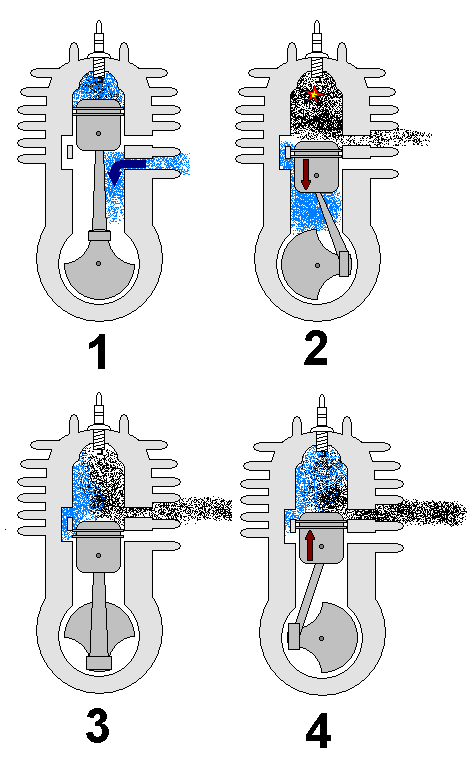 1

2

3

4