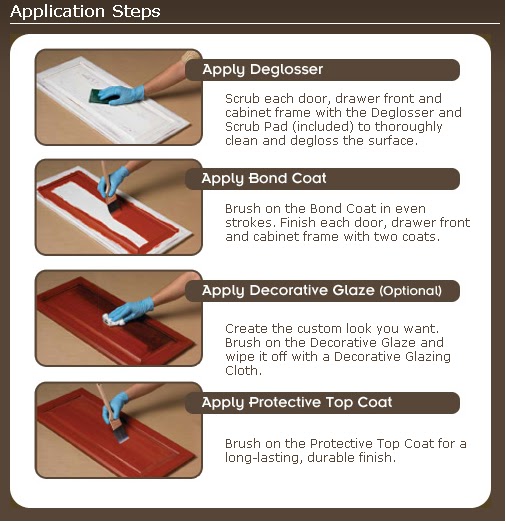 Application Steps

Apply Deglosser

Scrub each door, drawer front and cabinet frame with the Deglosser and Scrub Pad (included) to thoroughly clean and degloss the surface.

Apply Bond Coat

Brush on the Bond Coat in even strokes. Finish each door, drawer front and cabinet frame with two coats.

Apply Decorative Glaze (Optional)

Create the custom look you want. Brush on the Decorative Glaze and wipe it off with a Decorative Glazing Cloth.

Apply Protective Top Coat

Brush on the Protective Top Coat for a long-lasting, durable finish.