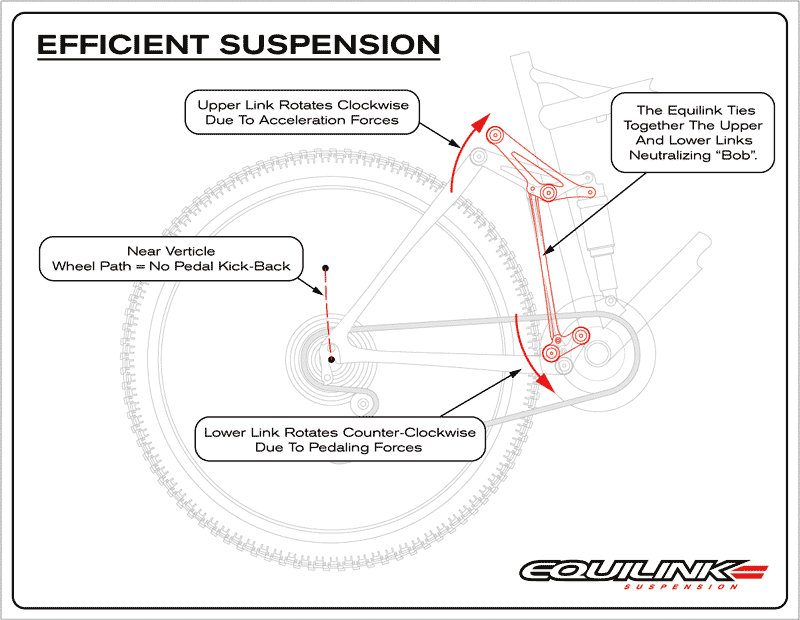 EFFICIENT SUSPENSION

Upper Link Rotates Clockwise Due To Acceleration Forces

The Equilink Ties Together The Upper And Lower Links Neutralizing "Bob".

Near Verticle Wheel Path = No Pedal Kick-Back

Lower Link Rotates Counter-Clockwise Due To Pedaling Forces

EQUILINK
SUSPENSION