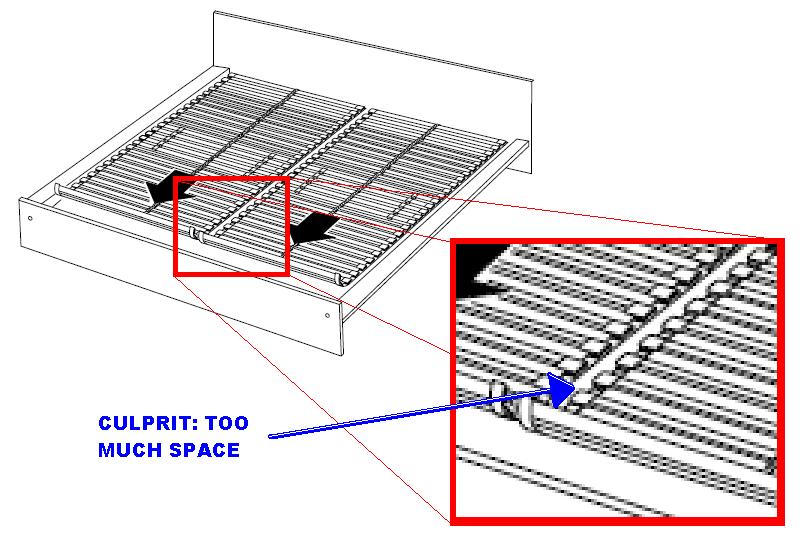 CULPRIT: TOO MUCH SPACE