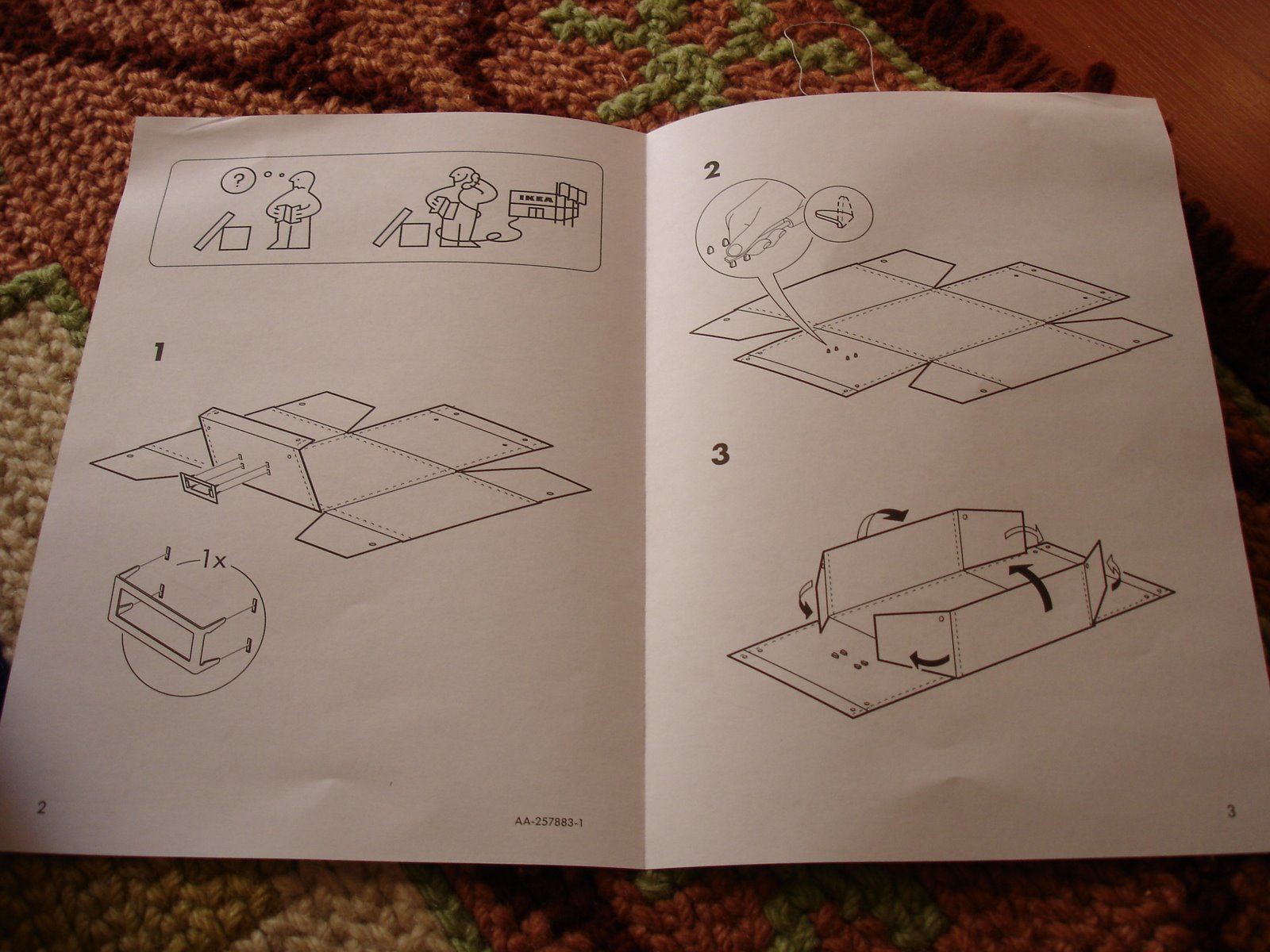 ?

IKEA

1

1x

2

AA-257883-1

2

3

3