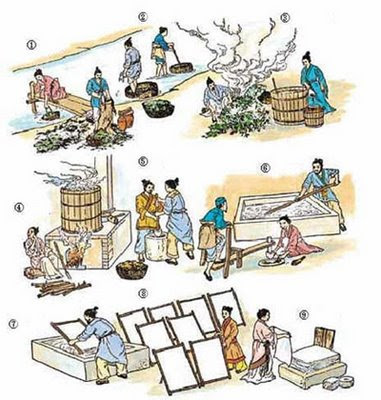 ①
②
③
④
⑤
⑥
⑦
⑧
⑨