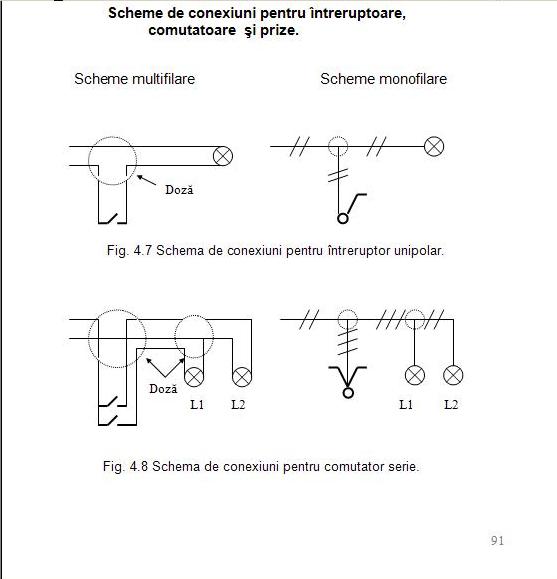 Scheme de conexiuni pentru întreruptoare, comutatoare şi prize.

Scheme multifilare

Scheme monofilare

Doză

Fig. 4.7 Schema de conexiuni pentru întreruptor unipolar.

Doză

L1

L2

L1

L2

Fig. 4.8 Schema de conexiuni pentru comutator serie.

91