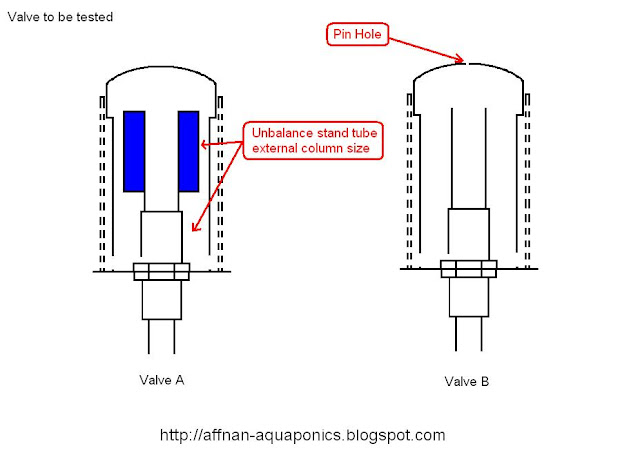 Valve to be tested

Pin Hole

Unbalance stand tube external column size

Valve A

Valve B

http://affnan-aquaponics.blogspot.com