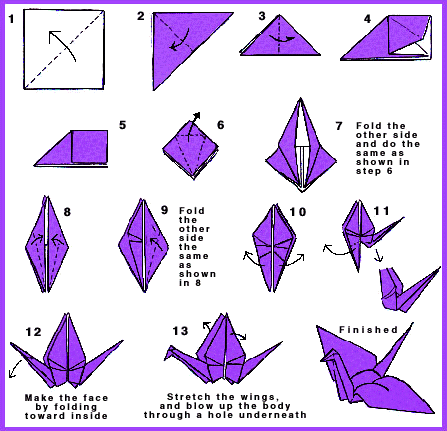 1

2

3

4

5

6

7 Fold the other side and do the same as shown in step 6

8

9 Fold the other side the same as shown in 8

10

11

12

Make the face by folding toward inside

13

Stretch the wings, and blow up the body through a hole underneath

Finished