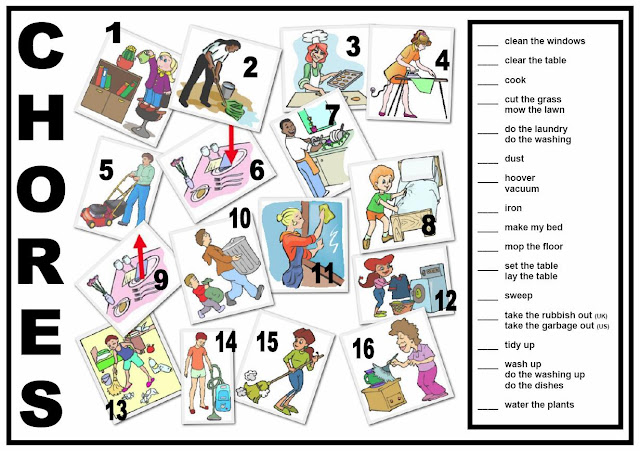 CHORES

1
2
3
4
5
6
7
8
9
10
11
12
13
14
15
16

____ clean the windows
____ clear the table
____ cook
____ cut the grass
mow the lawn
____ do the laundry
do the washing
____ dust
____ hoover
vacuum
____ iron
____ make my bed
____ mop the floor
____ set the table
lay the table
____ sweep
____ take the rubbish out (UK)
take the garbage out (US)
____ tidy up
____ wash up
do the washing up
do the dishes
____ water the plants