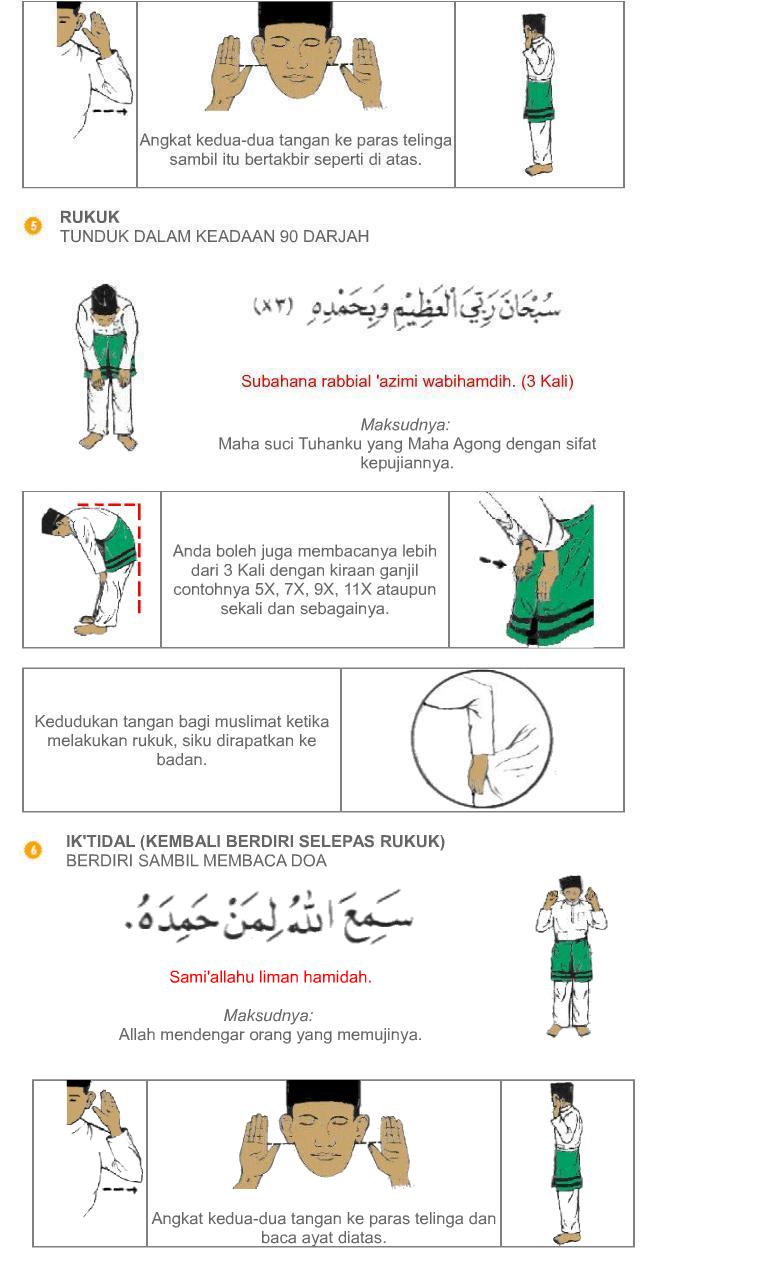 Angkat kedua-dua tangan ke paras telinga sambil itu bertakbir seperti di atas.

5 RUKUK
TUNDUK DALAM KEADAAN 90 DARJAH

سُبْحَانَ رَبِّيَ الْعَظِيمِ وَبِحَمْدِهِ (×٣)

Subahana rabbial 'azimi wabihamdih. (3 Kali)

Maksudnya:
Maha suci Tuhanku yang Maha Agong dengan sifat kepujiannya.

Anda boleh juga membacanya lebih dari 3 Kali dengan kiraan ganjil contohnya 5X, 7X, 9X, 11X ataupun sekali dan sebagainya.

Kedudukan tangan bagi muslimat ketika melakukan rukuk, siku dirapatkan ke badan.

6 IK'TIDAL (KEMBALI BERDIRI SELEPAS RUKUK)
BERDIRI SAMBIL MEMBACA DOA

سَمِعَ اللهُ لِمَنْ حَمِدَهُ.

Sami'allahu liman hamidah.

Maksudnya:
Allah mendengar orang yang memujinya.

Angkat kedua-dua tangan ke paras telinga dan baca ayat diatas.