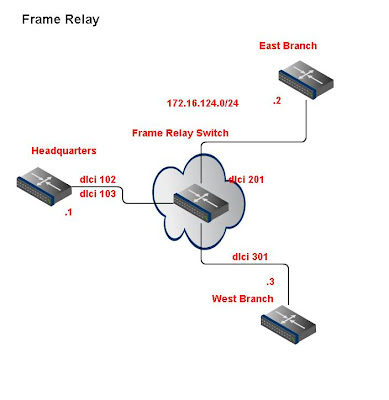 Frame Relay

East Branch

172.16.124.0/24

.2

Frame Relay Switch

Headquarters

dlci 102

dlci 103

dlci 201

.1

dlci 301

.3

West Branch