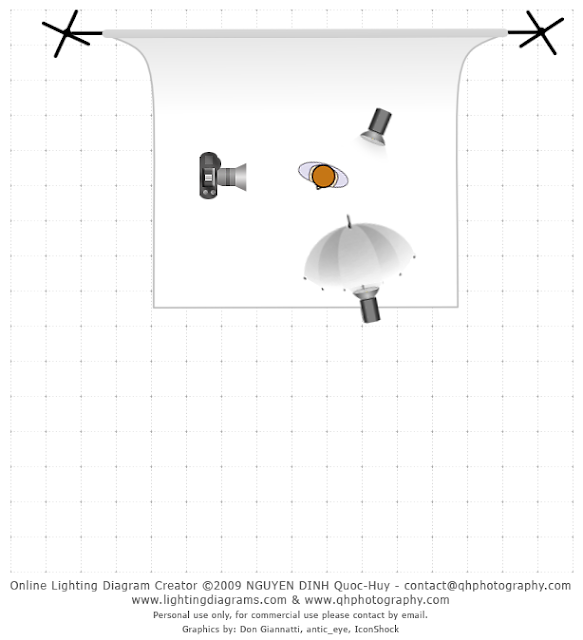 Online Lighting Diagram Creator ©2009 NGUYEN DINH Quoc-Huy - contact@qhphotography.com
www.lightingdiagrams.com & www.qhphotography.com
Personal use only, for commercial use please contact by email.
Graphics by: Don Giannatti, antic_eye, IconShock