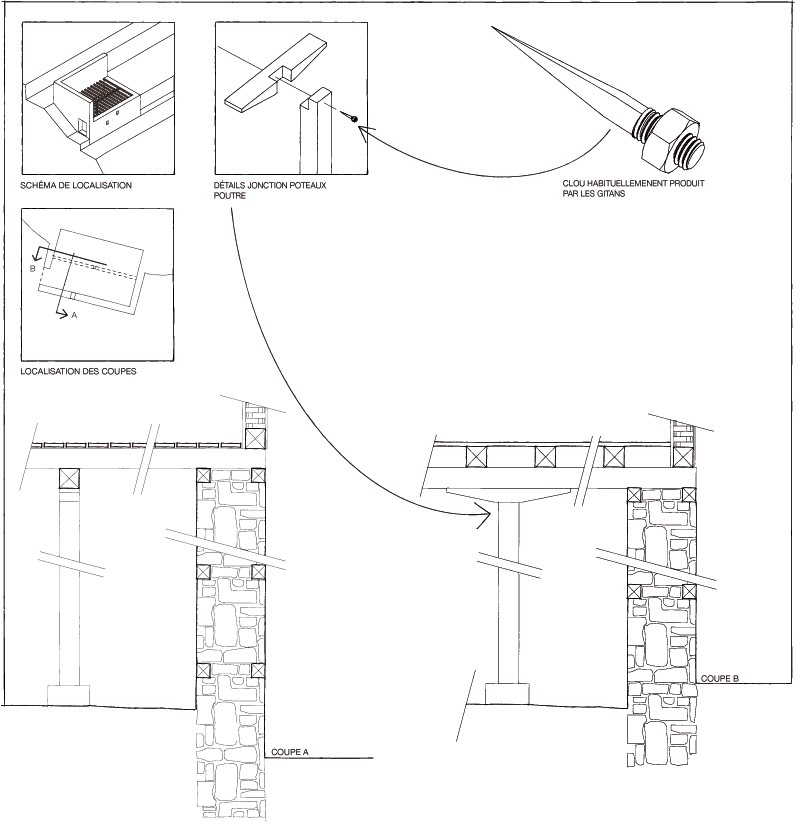 SCHÉMA DE LOCALISATION

DÉTAILS JONCTION POTEAUX POUTRE

CLOU HABITUELLEMENT PRODUIT PAR LES GITANS

B

A

LOCALISATION DES COUPES

COUPE B

COUPE A