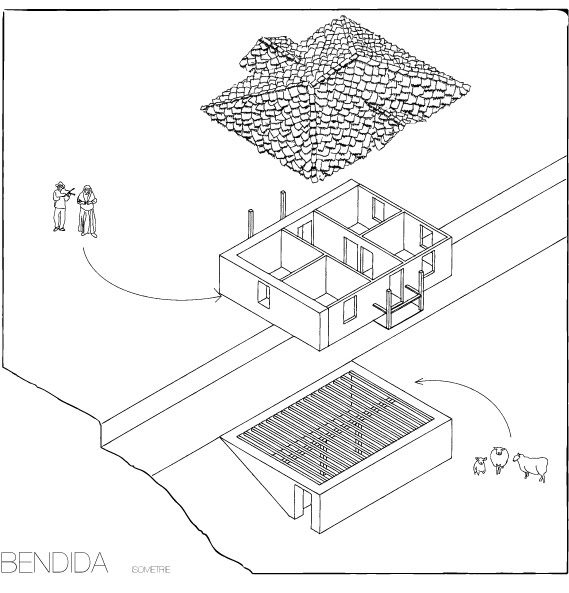 BENDIDA ISOMETRIE