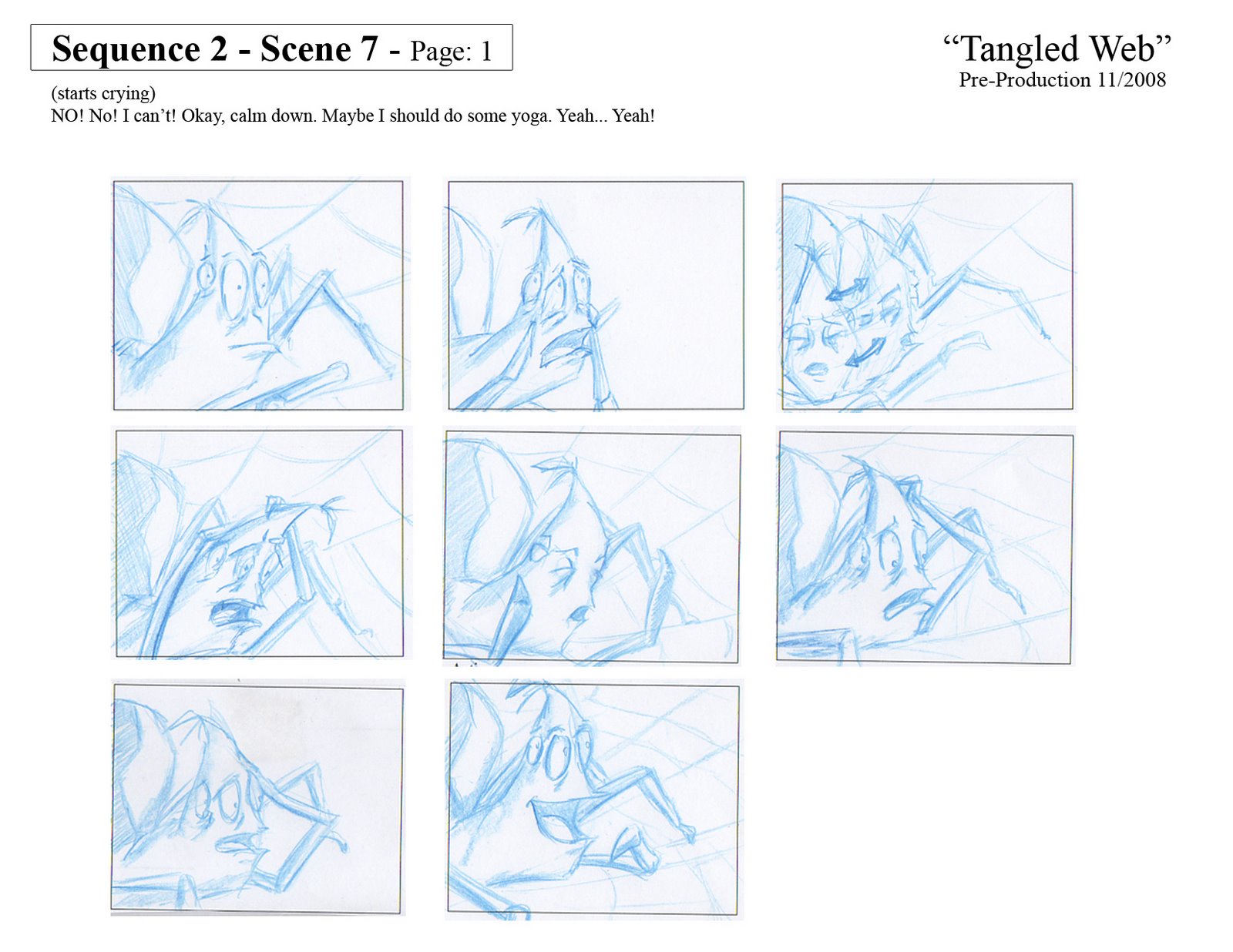 Sequence 2 - Scene 7 - Page: 1

“Tangled Web”
Pre-Production 11/2008

(starts crying)
NO! No! I can’t! Okay, calm down. Maybe I should do some yoga. Yeah... Yeah!