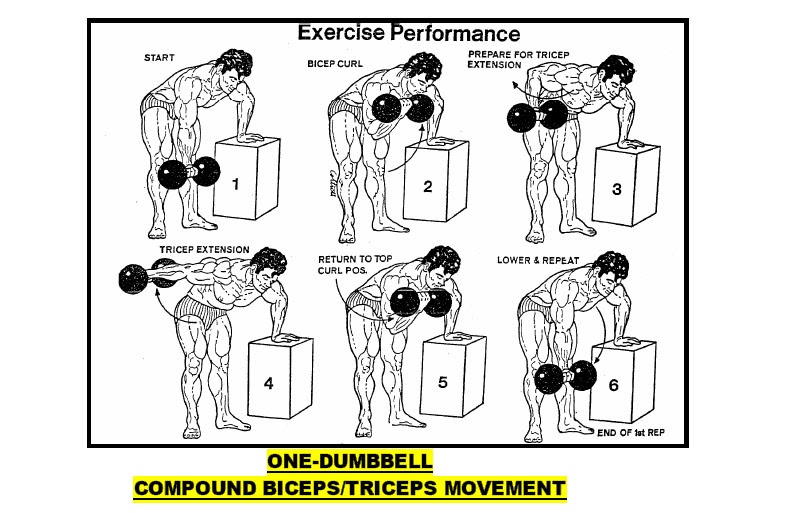 Exercise Performance

START

1

BICEP CURL

2

PREPARE FOR TRICEP EXTENSION

3

TRICEP EXTENSION

4

RETURN TO TOP CURL POS.

5

LOWER & REPEAT

6

END OF 1st REP

ONE-DUMBBELL

COMPOUND BICEPS/TRICEPS MOVEMENT