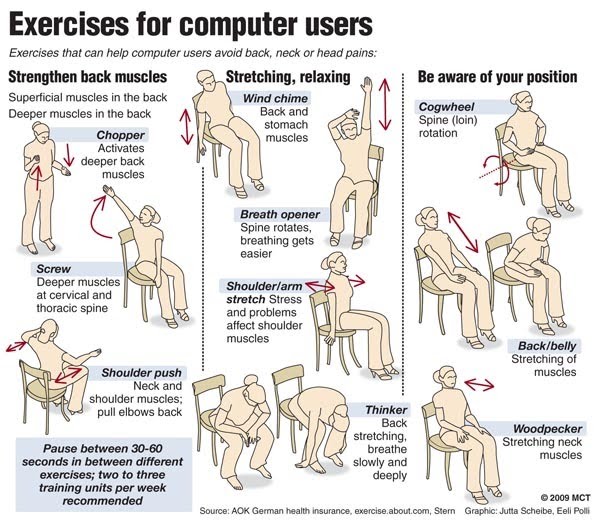 Exercises for computer users

Exercises that can help computer users avoid back, neck or head pains:

Strengthen back muscles

Superficial muscles in the back

Deeper muscles in the back

Chopper
Activates deeper back muscles

Screw
Deeper muscles at cervical and thoracic spine

Shoulder push
Neck and shoulder muscles; pull elbows back

Pause between 30-60 seconds in between different exercises; two to three training units per week recommended

Stretching, relaxing

Wind chime
Back and stomach muscles

Breath opener
Spine rotates, breathing gets easier

Shoulder/arm stretch Stress and problems affect shoulder muscles

Thinker
Back stretching, breathe slowly and deeply

Be aware of your position

Cogwheel
Spine (loin) rotation

Back/belly
Stretching of muscles

Woodpecker
Stretching neck muscles

© 2009 MCT

Source: AOK German health insurance, exercise.about.com, Stern Graphic: Jutta Scheibe, Eeli Polli