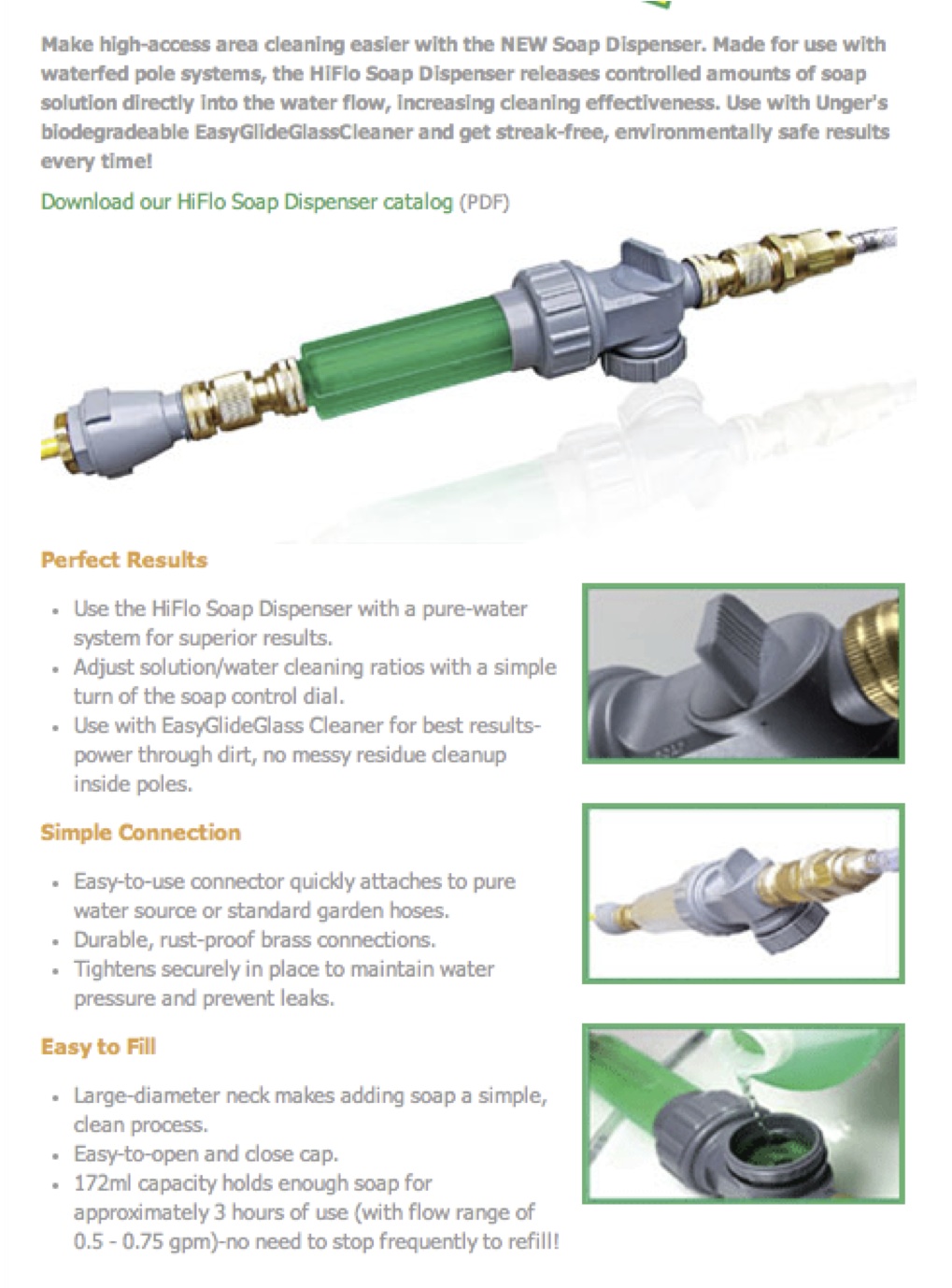 Make high-access area cleaning easier with the NEW Soap Dispenser. Made for use with waterfed pole systems, the HiFlo Soap Dispenser releases controlled amounts of soap solution directly into the water flow, increasing cleaning effectiveness. Use with Unger's biodegradeable EasyGlideGlassCleaner and get streak-free, environmentally safe results every time!

Download our HiFlo Soap Dispenser catalog (PDF)

Perfect Results

- Use the HiFlo Soap Dispenser with a pure-water system for superior results.
- Adjust solution/water cleaning ratios with a simple turn of the soap control dial.
- Use with EasyGlideGlass Cleaner for best results-power through dirt, no messy residue cleanup inside poles.

Simple Connection

- Easy-to-use connector quickly attaches to pure water source or standard garden hoses.
- Durable, rust-proof brass connections.
- Tightens securely in place to maintain water pressure and prevent leaks.

Easy to Fill

- Large-diameter neck makes adding soap a simple, clean process.
- Easy-to-open and close cap.
- 172ml capacity holds enough soap for approximately 3 hours of use (with flow range of 0.5 - 0.75 gpm)-no need to stop frequently to refill!