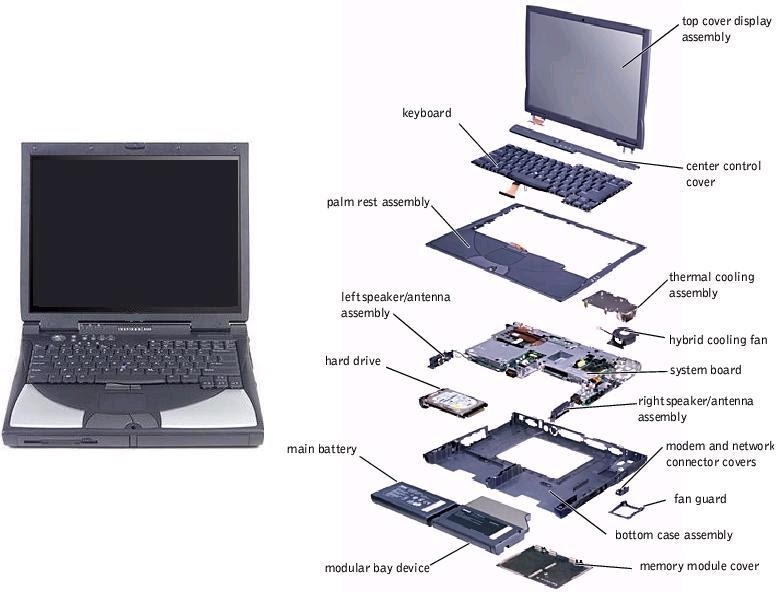 top cover display assembly

keyboard

center control cover

palm rest assembly

thermal cooling assembly

left speaker/antenna assembly

hybrid cooling fan

hard drive

system board

right speaker/antenna assembly

main battery

modem and network connector covers

fan guard

bottom case assembly

modular bay device

memory module cover