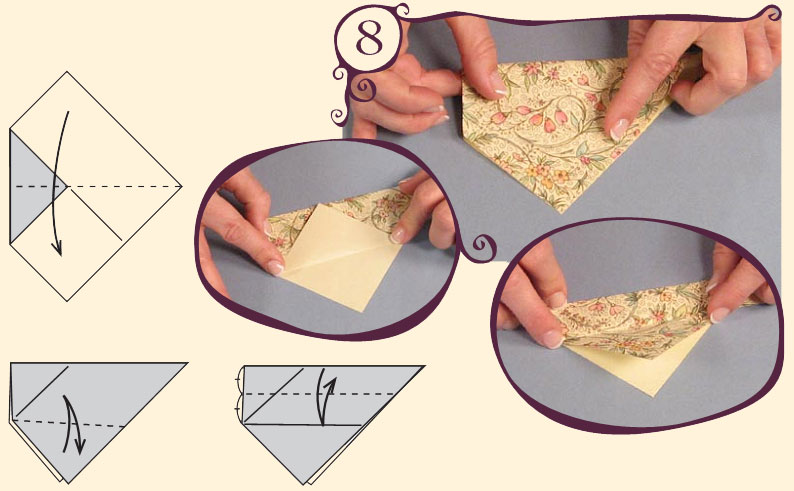 8