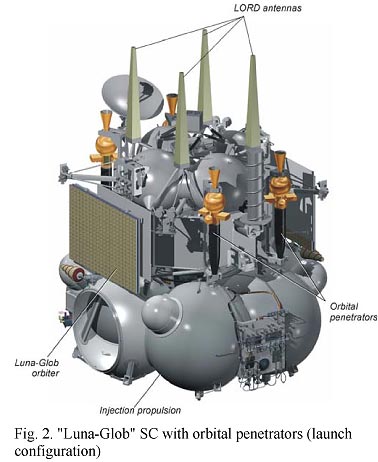 LORD antennas

Orbital penetrators

Luna-Glob orbiter

Injection propulsion

Fig. 2. "Luna-Glob" SC with orbital penetrators (launch configuration)