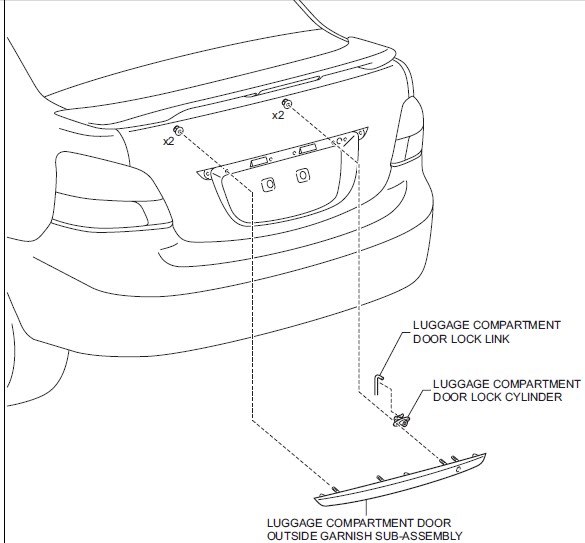 x2

x2

LUGGAGE COMPARTMENT DOOR LOCK LINK

LUGGAGE COMPARTMENT DOOR LOCK CYLINDER

LUGGAGE COMPARTMENT DOOR OUTSIDE GARNISH SUB-ASSEMBLY