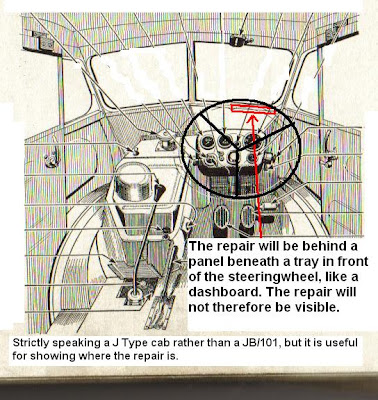 The repair will be behind a panel beneath a tray in front of the steeringwheel, like a dashboard. The repair will not therefore be visible.

Strictly speaking a J Type cab rather than a JB/101, but it is useful for showing where the repair is.