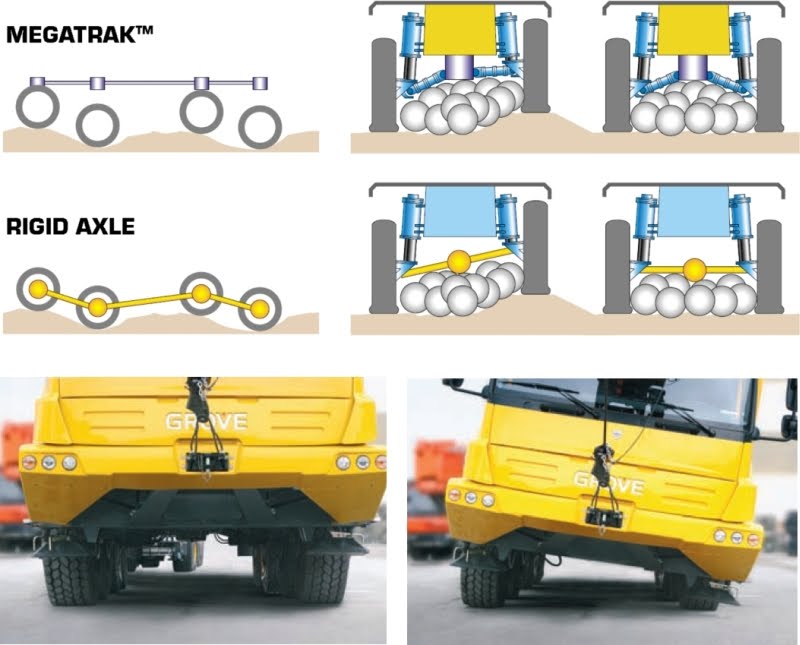 MEGATRAK™

RIGID AXLE

GROVE

GROVE