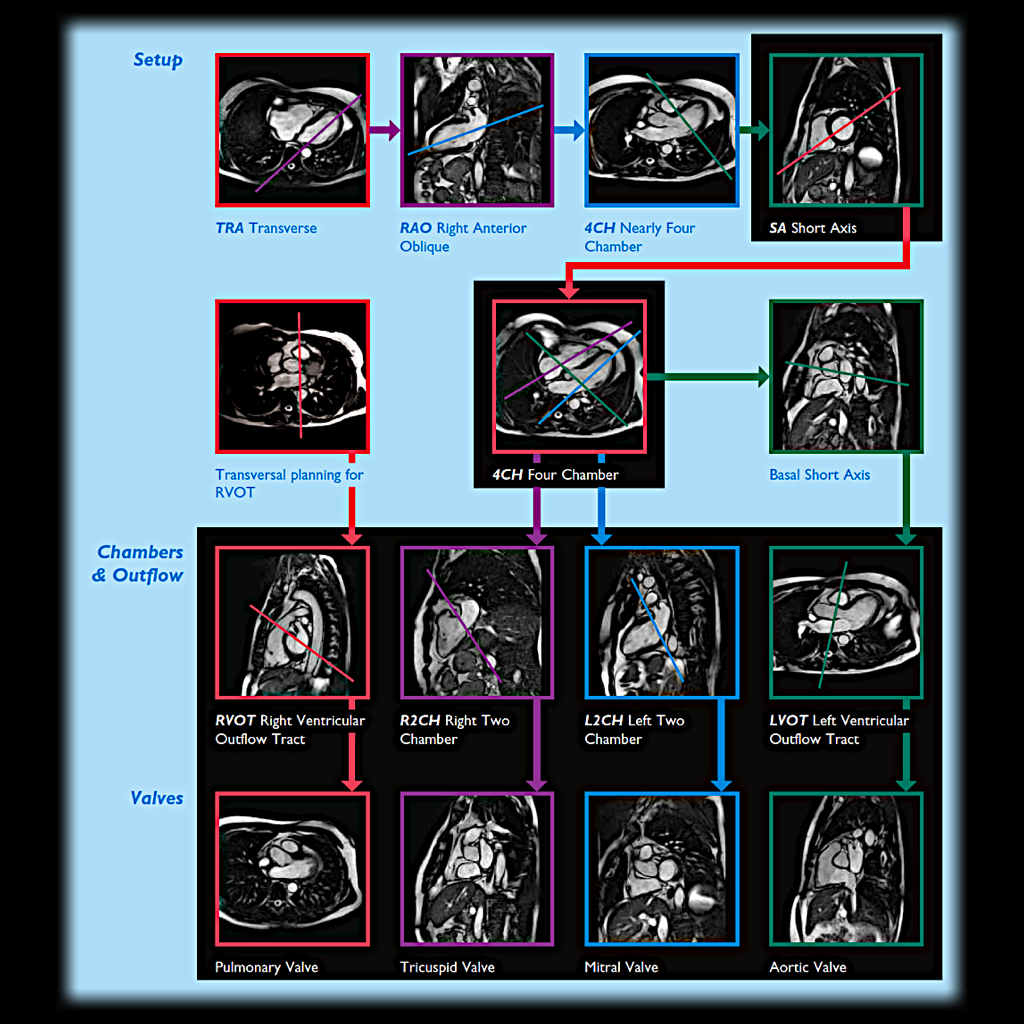 Setup

TRA Transverse

RAO Right Anterior Oblique

4CH Nearly Four Chamber

SA Short Axis

Transversal planning for RVOT

4CH Four Chamber

Basal Short Axis

Chambers & Outflow

RVOT Right Ventricular Outflow Tract

R2CH Right Two Chamber

L2CH Left Two Chamber

LVOT Left Ventricular Outflow Tract

Valves

Pulmonary Valve

Tricuspid Valve

Mitral Valve

Aortic Valve