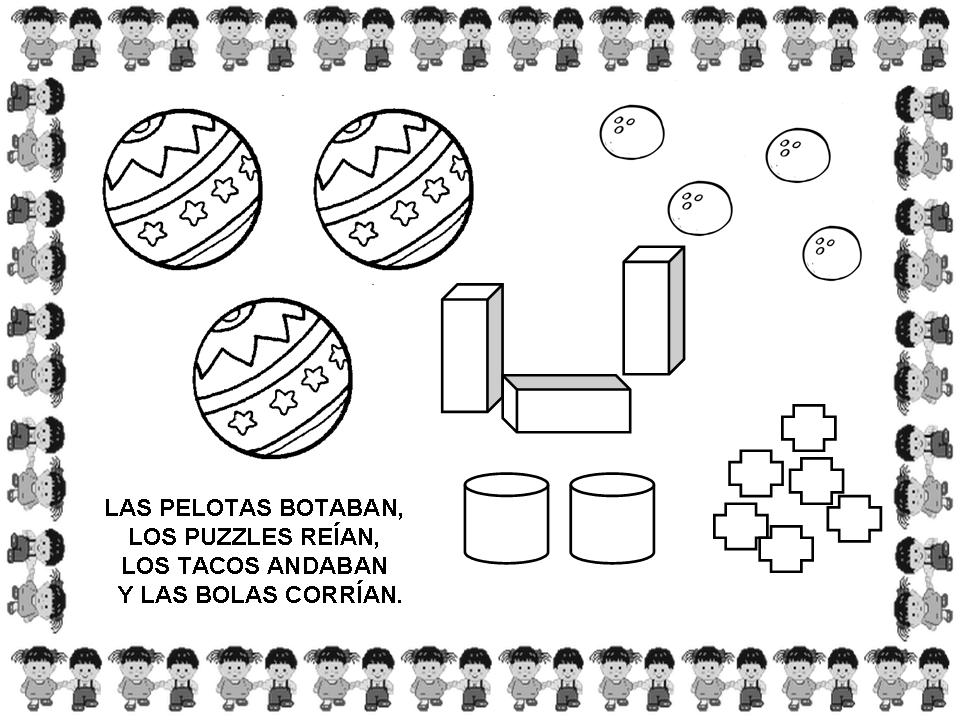 LAS PELOTAS BOTABAN,
LOS PUZZLES REÍAN,
LOS TACOS ANDABAN
Y LAS BOLAS CORRÍAN.