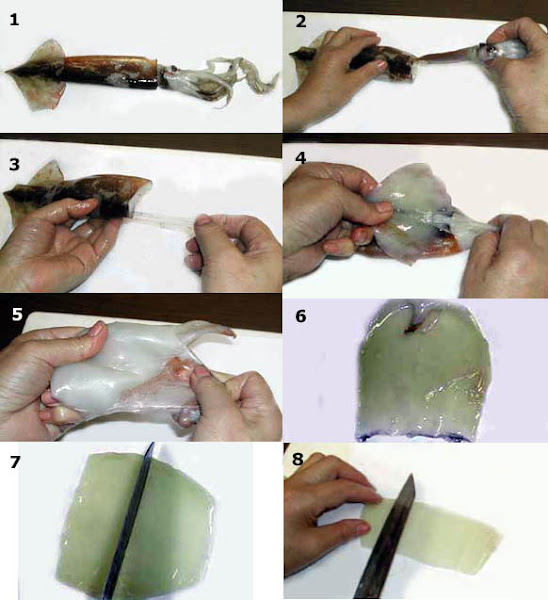 1

2

3

4

5

6

7

8