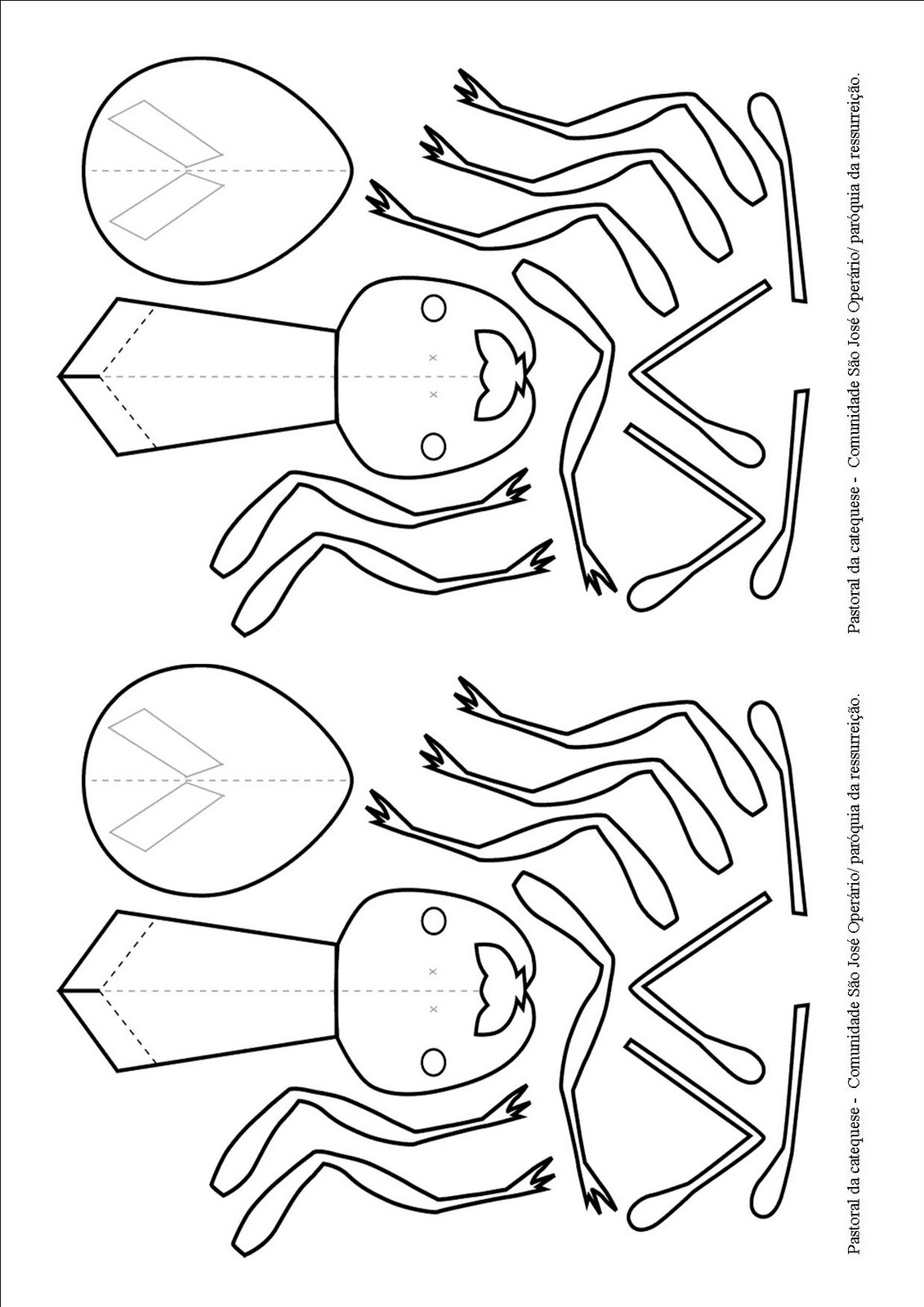 Pastoral da catequese - Comunidade São José Operário/ paróquia da ressurreição.

Pastoral da catequese - Comunidade São José Operário/ paróquia da ressurreição.