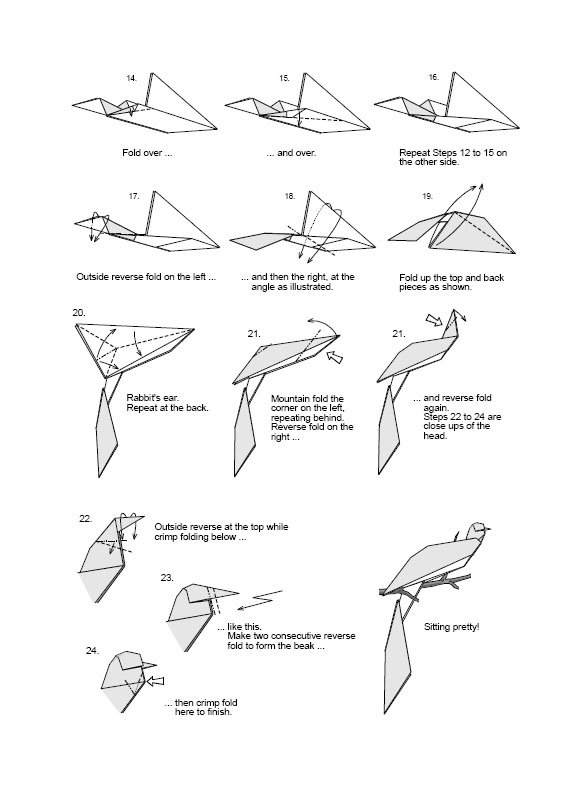 14.

Fold over ...

15.

... and over.

16.

Repeat Steps 12 to 15 on the other side.

17.

Outside reverse fold on the left ...

18.

... and then the right, at the angle as illustrated.

19.

Fold up the top and back pieces as shown.

20.

Rabbit's ear. Repeat at the back.

21.

Mountain fold the corner on the left, repeating behind. Reverse fold on the right ...

21.

... and reverse fold again. Steps 22 to 24 are close ups of the head.

22.

Outside reverse at the top while crimp folding below ...

23.

... like this. Make two consecutive reverse fold to form the beak ...

24.

... then crimp fold here to finish.

Sitting pretty!