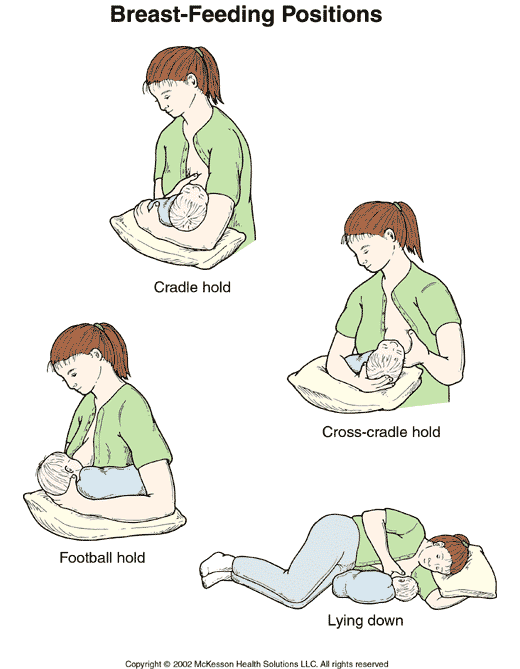 Breast-Feeding Positions

Cradle hold

Cross-cradle hold

Football hold

Lying down

Copyright © 2002 McKesson Health Solutions LLC. All rights reserved