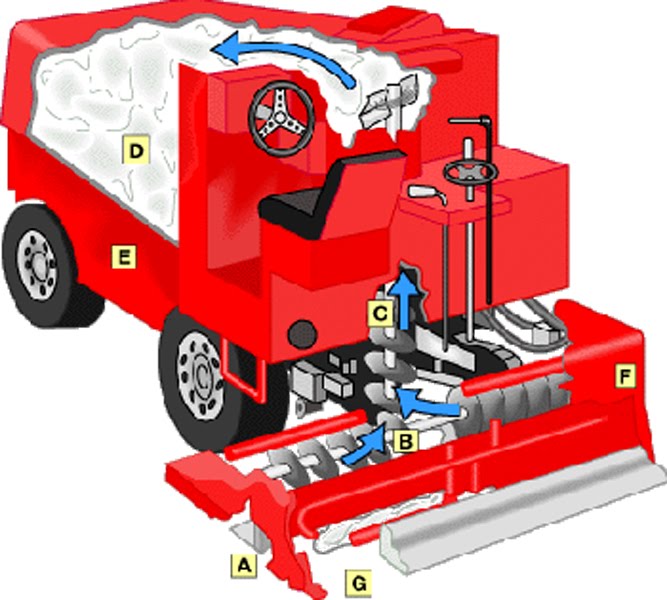 D
E
C
F
B
A
G