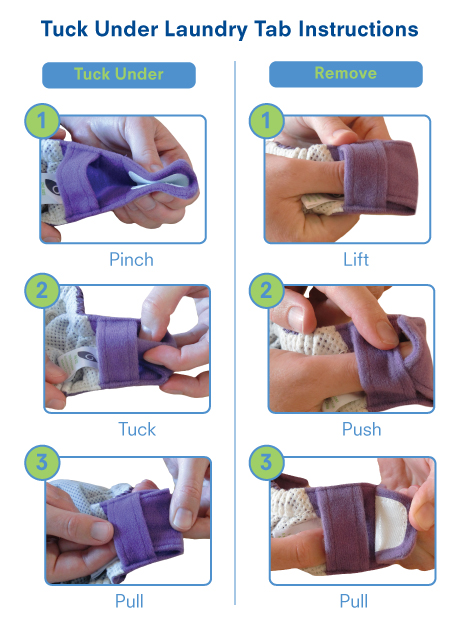 Tuck Under Laundry Tab Instructions

Tuck Under

1
Pinch

2
Tuck

3
Pull

Remove

1
Lift

2
Push

3
Pull