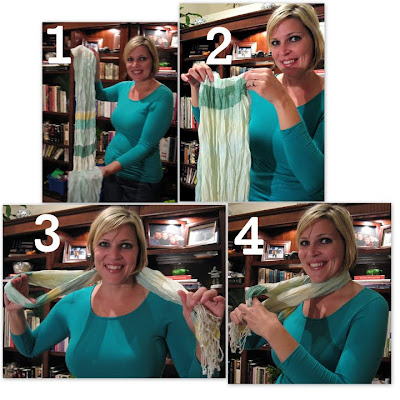 1

2

3

4