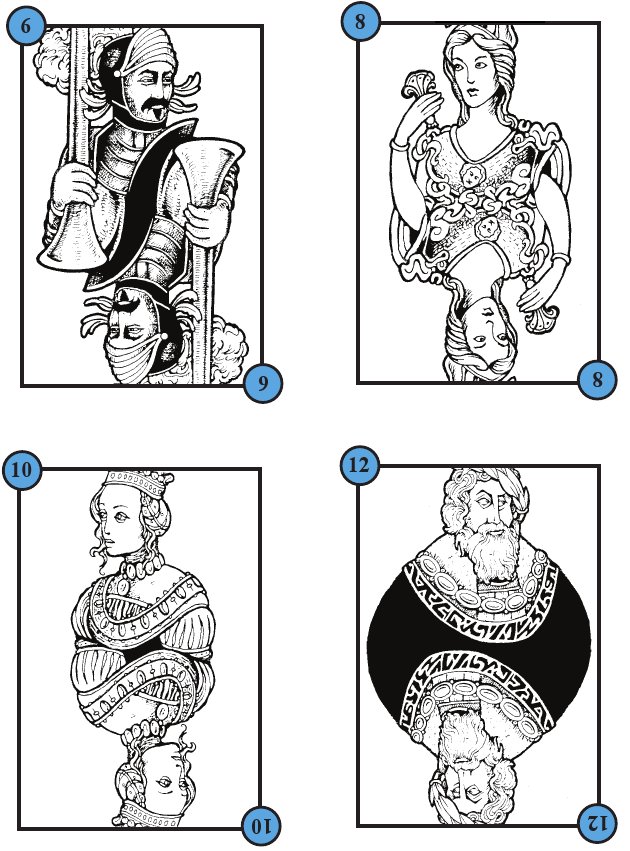 6

9

8

8

10

10

12

12