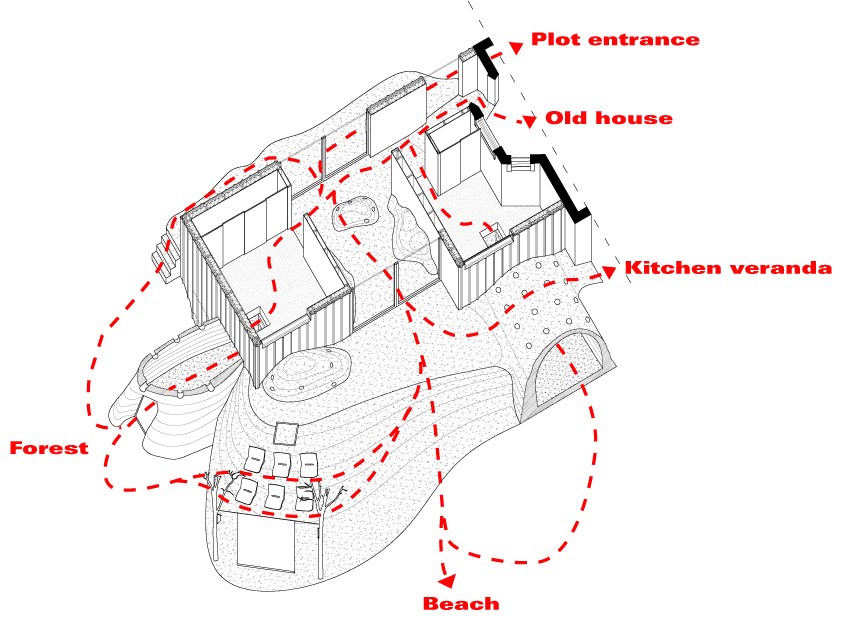 Plot entrance

Old house

Kitchen veranda

Forest

Beach