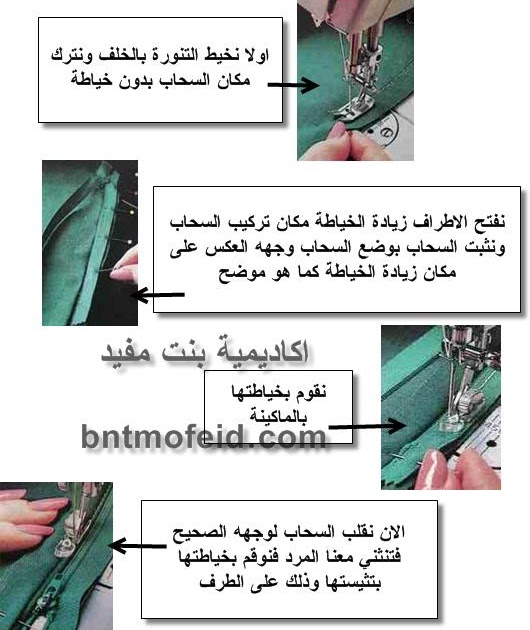 اولا نخيط التنورة بالخلف ونترك مكان السحاب بدون خياطة

نفتح الاطراف زيادة الخياطة مكان تركيب السحاب ونثبت السحاب بوضع السحاب وجهه العكس على مكان زيادة الخياطة كما هو موضح

اكاديمية بنت مفيد

نقوم بخياطتها بالماكينة

bntmofeid.com

الان نقلب السحاب لوجهه الصحيح فتنثني معنا المرد فنوقم بخياطتها بتثيستها وذلك على الطرف