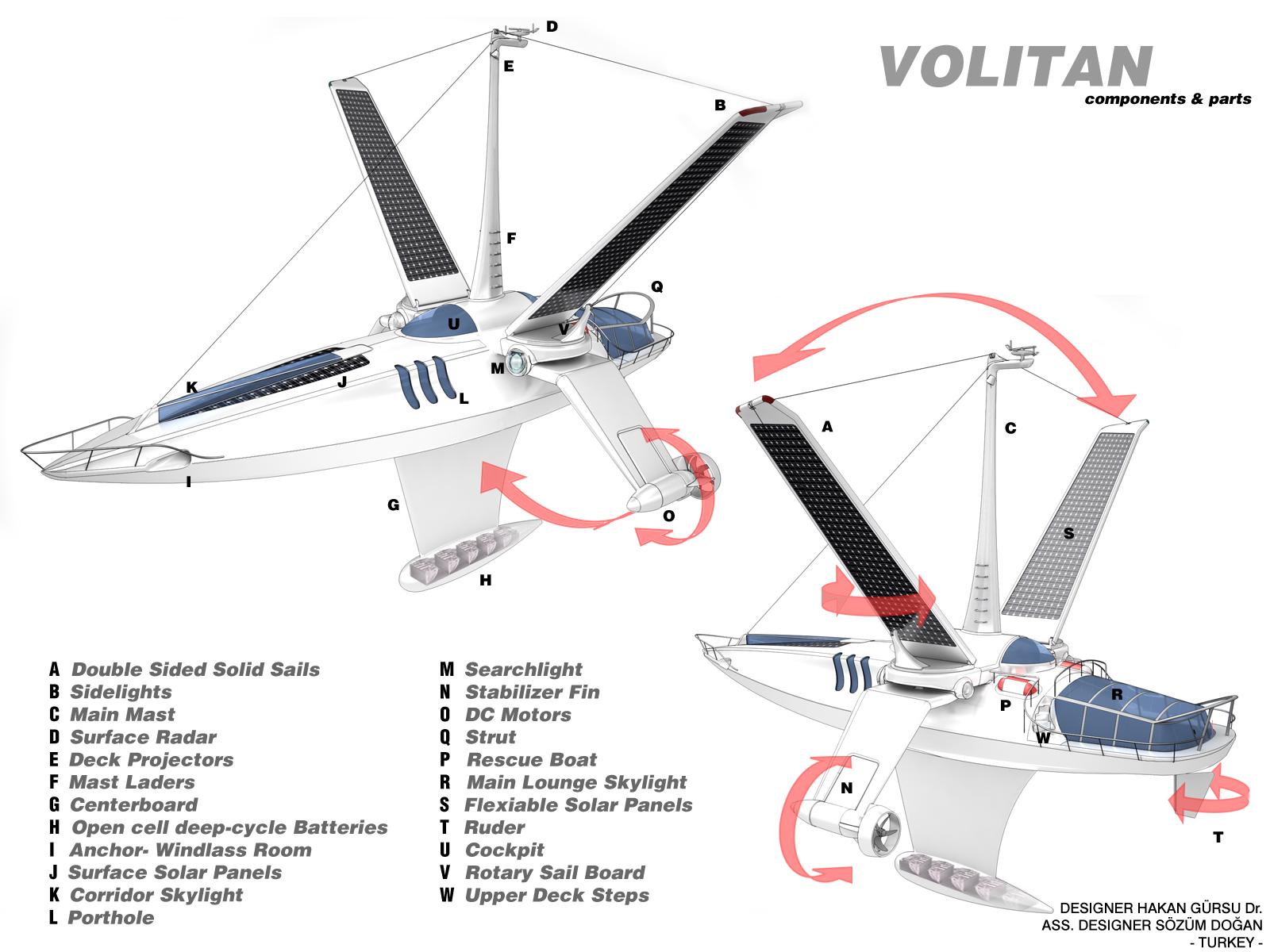 VOLITAN
components & parts

D
E
B
F
Q
U
V
M
K
J
L
I
G
O
H
A
C
S
P
R
W
N
T

A Double Sided Solid Sails
B Sidelights
C Main Mast
D Surface Radar
E Deck Projectors
F Mast Laders
G Centerboard
H Open cell deep-cycle Batteries
I Anchor- Windlass Room
J Surface Solar Panels
K Corridor Skylight
L Porthole

M Searchlight
N Stabilizer Fin
O DC Motors
Q Strut
P Rescue Boat
R Main Lounge Skylight
S Flexiable Solar Panels
T Ruder
U Cockpit
V Rotary Sail Board
W Upper Deck Steps

DESIGNER HAKAN GÜRSU Dr.
ASS. DESIGNER SÖZÜM DOĞAN
- TURKEY -