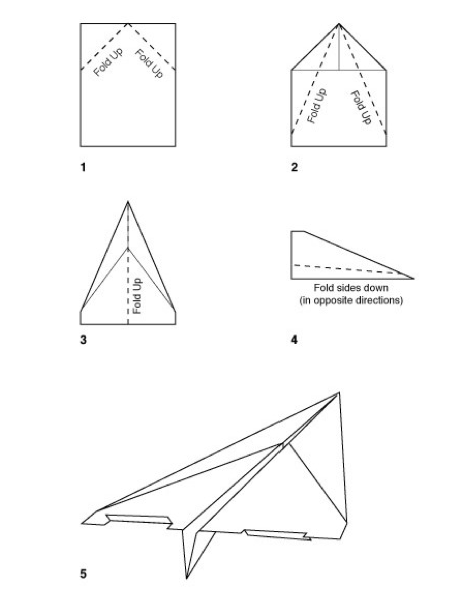 Fold Up
Fold Up

1

Fold Up
Fold Up

2

Fold Up

3

Fold sides down
(in opposite directions)

4

5