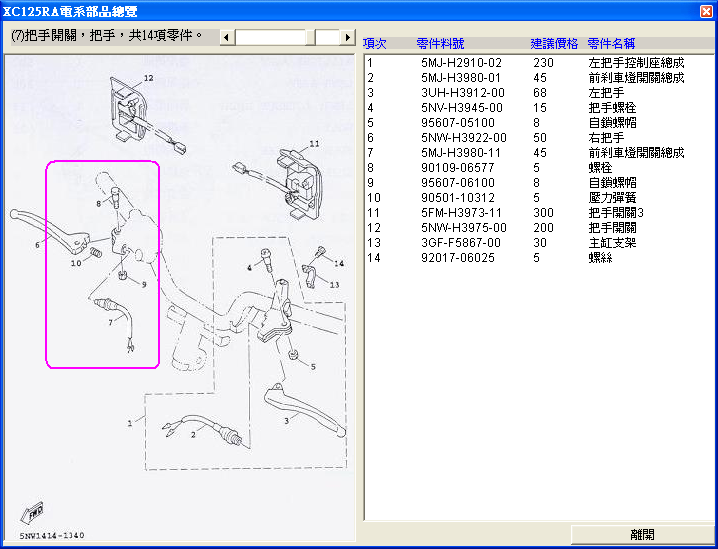 XC125RA電系部品總覽

(7)把手開關，把手，共14項零件。

12
11
8
6
10
9
7
4
14
13
5
1
2
3
FWD
5NV1414-1340

| 項次 | 零件料號 | 建議價格 | 零件名稱 |
|---|---|---|---|
| 1 | 5MJ-H2910-02 | 230 | 左把手控制座總成 |
| 2 | 5MJ-H3980-01 | 45 | 前剎車燈開關總成 |
| 3 | 3UH-H3912-00 | 68 | 左把手 |
| 4 | 5NV-H3945-00 | 15 | 把手螺栓 |
| 5 | 95607-05100 | 8 | 自鎖螺帽 |
| 6 | 5NW-H3922-00 | 50 | 右把手 |
| 7 | 5MJ-H3980-11 | 45 | 前剎車燈開關總成 |
| 8 | 90109-06577 | 5 | 螺栓 |
| 9 | 95607-06100 | 8 | 自鎖螺帽 |
| 10 | 90501-10312 | 5 | 壓力彈簧 |
| 11 | 5FM-H3973-11 | 300 | 把手開關3 |
| 12 | 5NW-H3975-00 | 200 | 把手開關 |
| 13 | 3GF-F5867-00 | 30 | 主缸支架 |
| 14 | 92017-06025 | 5 | 螺絲 |

離開