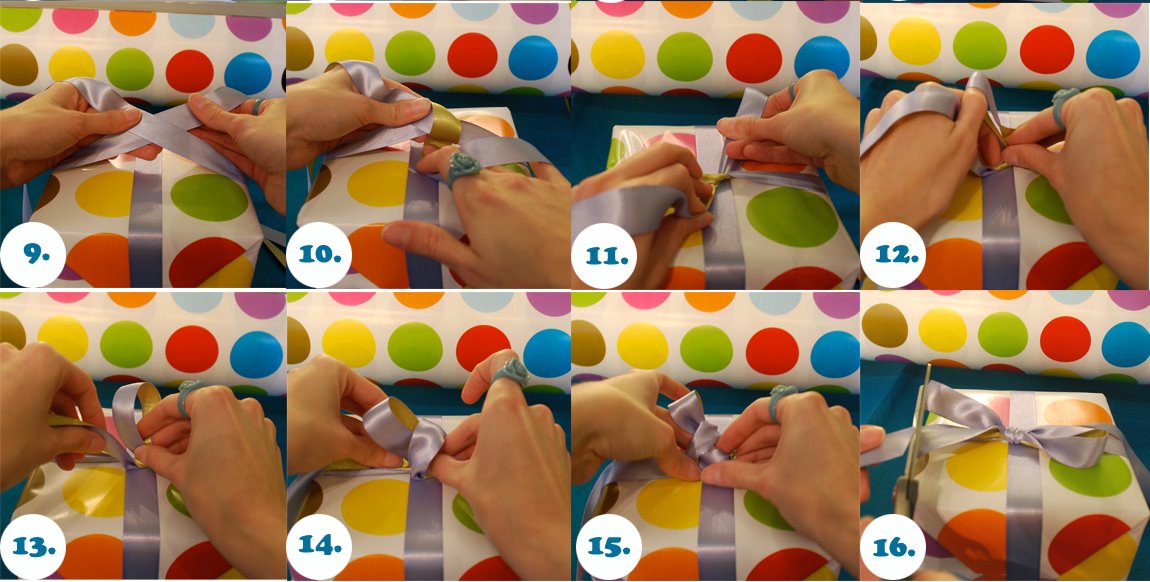 9.

10.

11.

12.

13.

14.

15.

16.