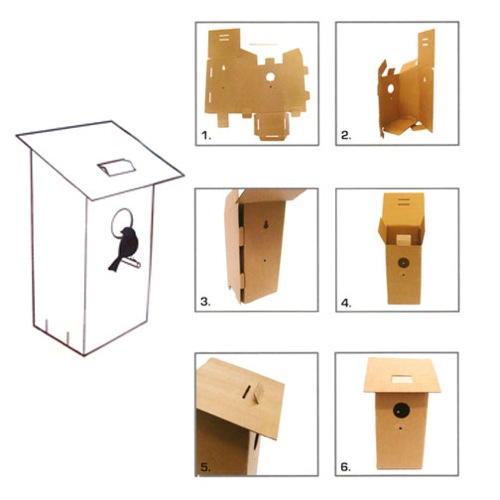 1.

2.

3.

4.

5.

6.