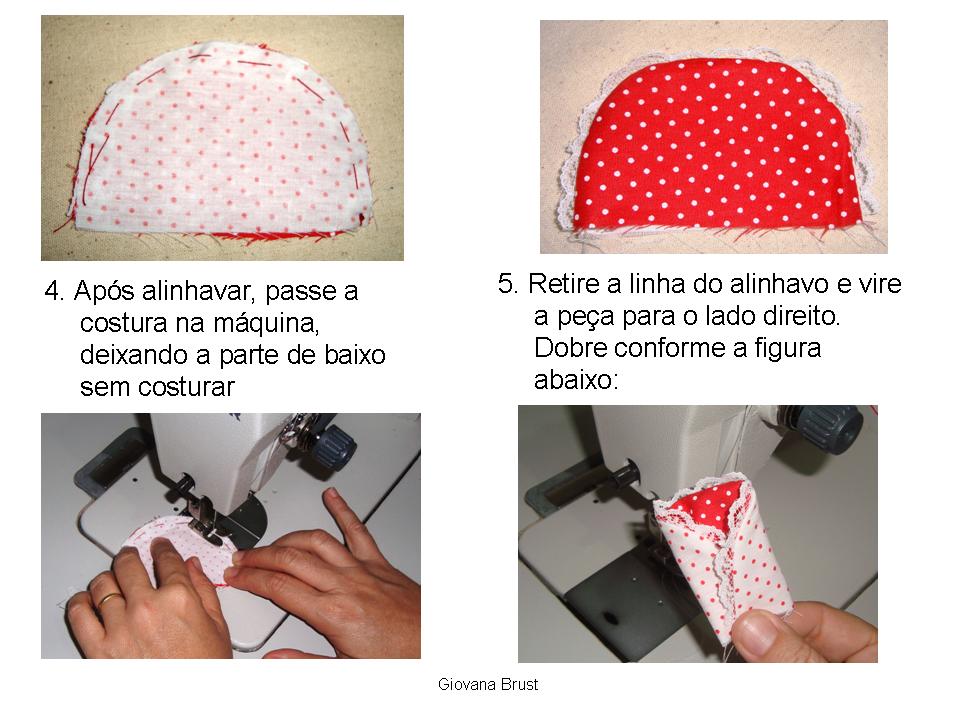 4. Após alinhavar, passe a costura na máquina, deixando a parte de baixo sem costurar

5. Retire a linha do alinhavo e vire a peça para o lado direito. Dobre conforme a figura abaixo:

Giovana Brust