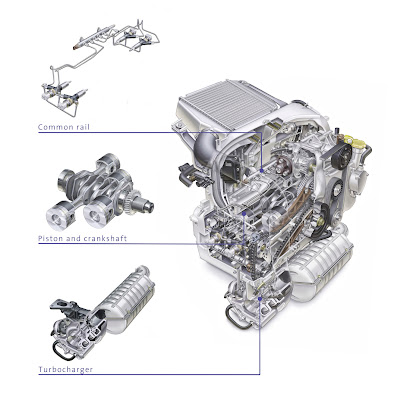 Common rail

Piston and crankshaft

Turbocharger