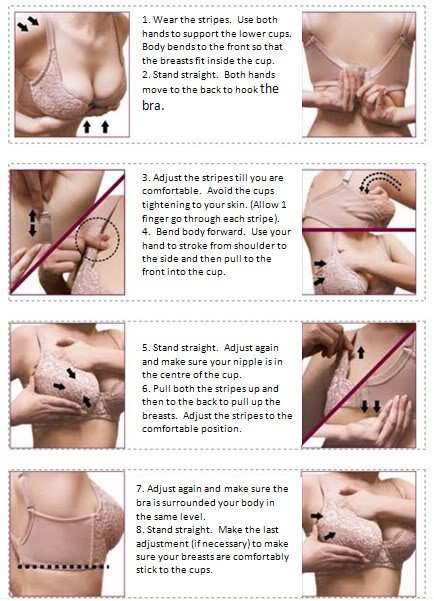 1. Wear the stripes. Use both hands to support the lower cups. Body bends to the front so that the breasts fit inside the cup.
2. Stand straight. Both hands move to the back to hook the bra.

3. Adjust the stripes till you are comfortable. Avoid the cups tightening to your skin. (Allow 1 finger go through each stripe).
4. Bend body forward. Use your hand to stroke from shoulder to the side and then pull to the front into the cup.

5. Stand straight. Adjust again and make sure your nipple is in the centre of the cup.
6. Pull both the stripes up and then to the back to pull up the breasts. Adjust the stripes to the comfortable position.

7. Adjust again and make sure the bra is surrounded your body in the same level.
8. Stand straight. Make the last adjustment (if necessary) to make sure your breasts are comfortably stick to the cups.