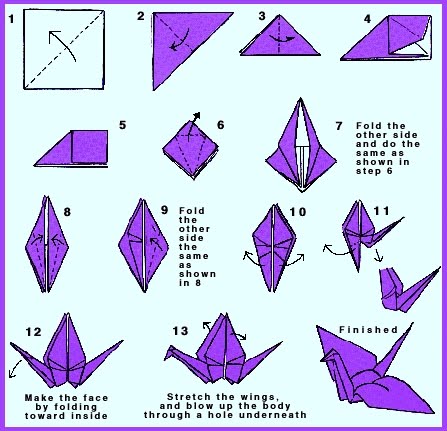 1

2

3

4

5

6

7 Fold the other side and do the same as shown in step 6

8

9 Fold the other side the same as shown in 8

10

11

12

Make the face by folding toward inside

13

Stretch the wings, and blow up the body through a hole underneath

Finished