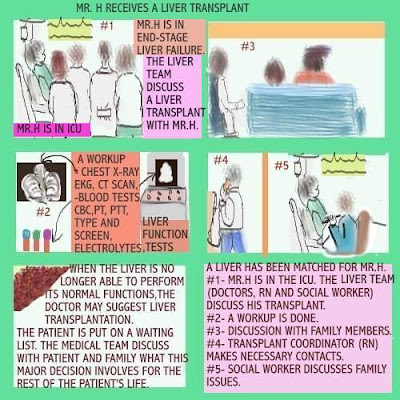 MR. H RECEIVES A LIVER TRANSPLANT

#1

MR.H IS IN END-STAGE LIVER FAILURE.

THE LIVER TEAM DISCUSS A LIVER TRANSPLANT WITH MR.H.

MR.H IS IN ICU

#3

#2

A WORKUP
- CHEST X-RAY
EKG, CT SCAN,
-BLOOD TESTS
CBC,PT, PTT,
TYPE AND SCREEN,
ELECTROLYTES.

LIVER FUNCTION TESTS

#4

#5

WHEN THE LIVER IS NO LONGER ABLE TO PERFORM ITS NORMAL FUNCTIONS,THE DOCTOR MAY SUGGEST LIVER TRANSPLANTATION.
THE PATIENT IS PUT ON A WAITING LIST. THE MEDICAL TEAM DISCUSS WITH PATIENT AND FAMILY WHAT THIS MAJOR DECISION INVOLVES FOR THE REST OF THE PATIENT'S LIFE.

A LIVER HAS BEEN MATCHED FOR MR.H.
#1- MR.H IS IN THE ICU. THE LIVER TEAM (DOCTORS, RN AND SOCIAL WORKER) DISCUSS HIS TRANSPLANT.
#2- A WORKUP IS DONE.
#3- DISCUSSION WITH FAMILY MEMBERS.
#4- TRANSPLANT COORDINATOR (RN) MAKES NECESSARY CONTACTS.
#5- SOCIAL WORKER DISCUSSES FAMILY ISSUES.