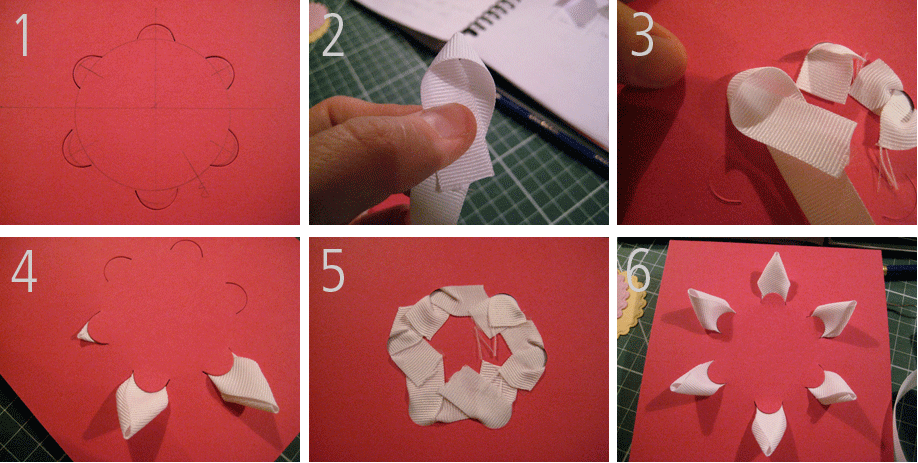 1

2

3

4

5

6